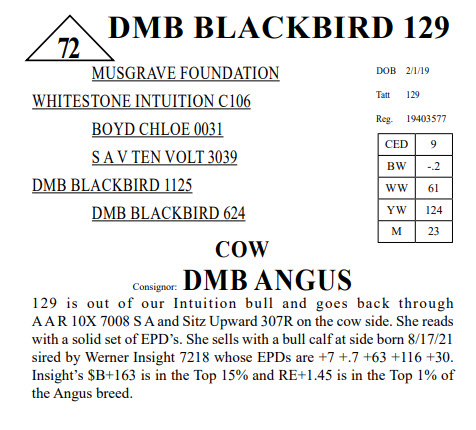 72

DMB BLACKBIRD 129

MUSGRAVE FOUNDATION

WHITESTONE INTUITION C106

BOYD CHLOE 0031

S A V TEN VOLT 3039

DMB BLACKBIRD 1125

DMB BLACKBIRD 624

DOB 2/1/19

Tatt 129

Reg. 19403577

| CED | 9 |
|---|---|
| BW | -.2 |
| WW | 61 |
| YW | 124 |
| M | 23 |

COW

Consignor: DMB ANGUS

129 is out of our Intuition bull and goes back through A A R 10X 7008 S A and Sitz Upward 307R on the cow side. She reads with a solid set of EPD's. She sells with a bull calf at side born 8/17/21 sired by Werner Insight 7218 whose EPDs are +7 +.7 +63 +116 +30. Insight's $B+163 is in the Top 15% and RE+1.45 is in the Top 1% of the Angus breed.